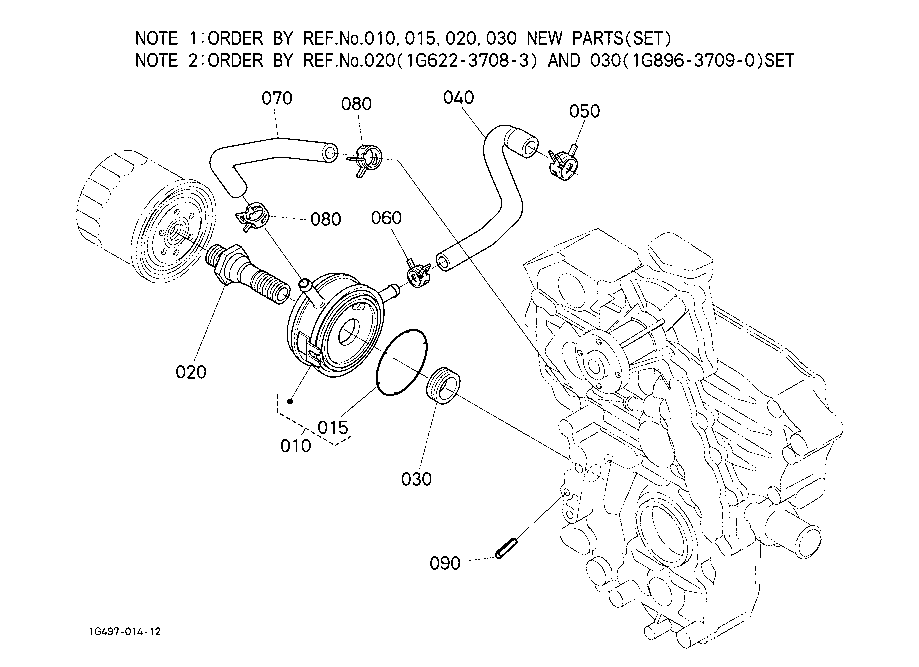 NOTE 1:ORDER BY REF.No.010, 015, 020, 030 NEW PARTS(SET)
NOTE 2:ORDER BY REF.No.020(1G622-3708-3) AND 030(1G896-3709-0)SET

070
080
040
050
080
060
020
015
010
030
090

1G497-014-12